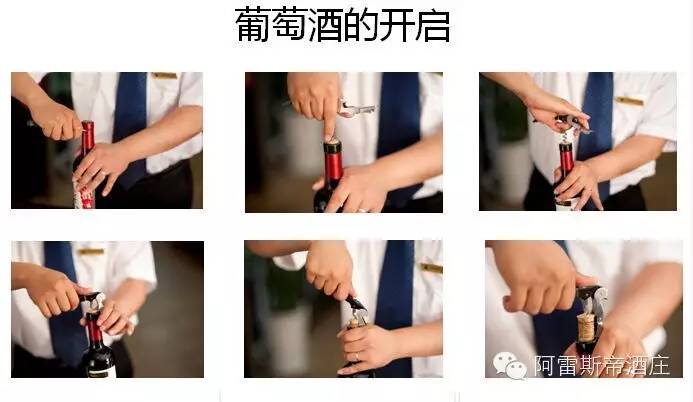 葡萄酒的开启

阿雷斯帝酒庄